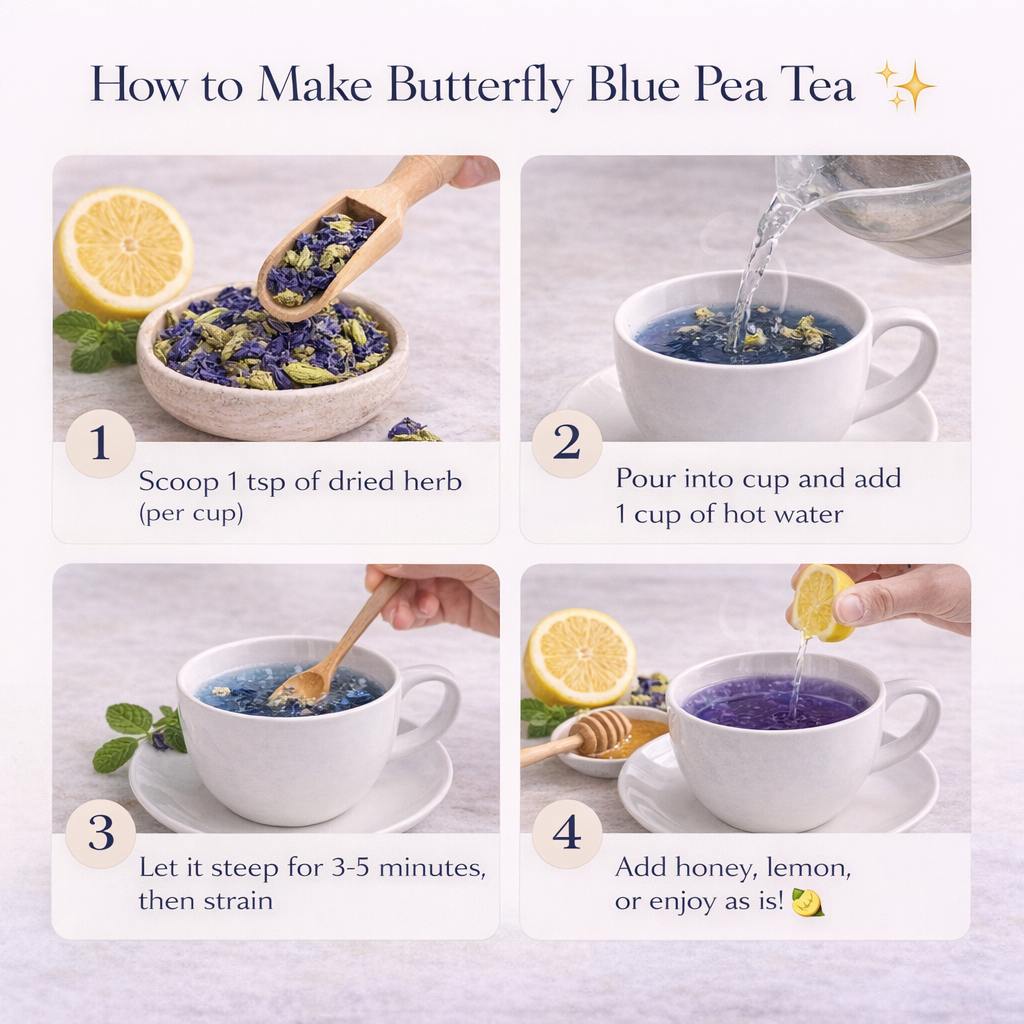 How to Make Butterfly Blue Pea Tea ✨

1
Scoop 1 tsp of dried herb (per cup)

2
Pour into cup and add 1 cup of hot water

3
Let it steep for 3-5 minutes, then strain

4
Add honey, lemon, or enjoy as is! 🍋